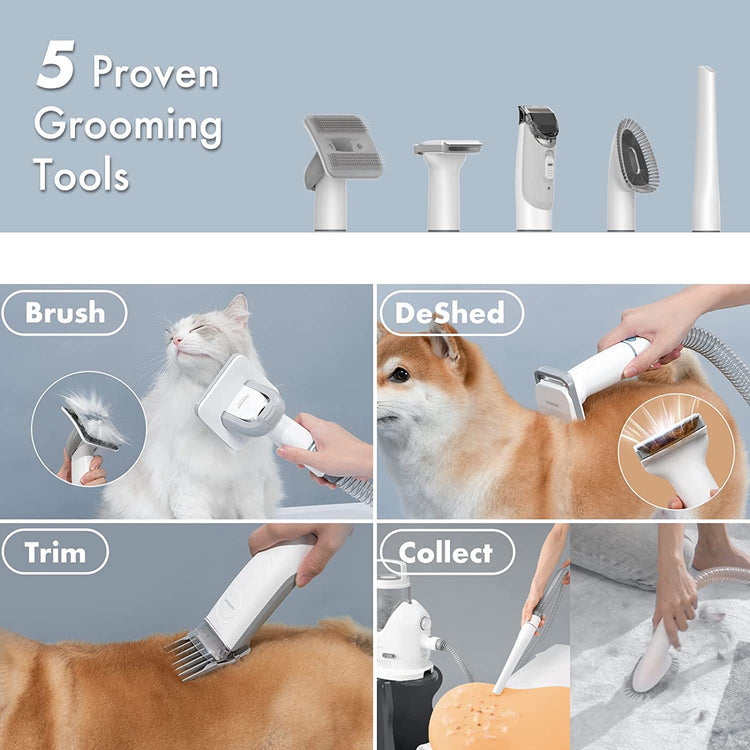 5 Proven Grooming Tools

Brush

DeShed

Trim

Collect