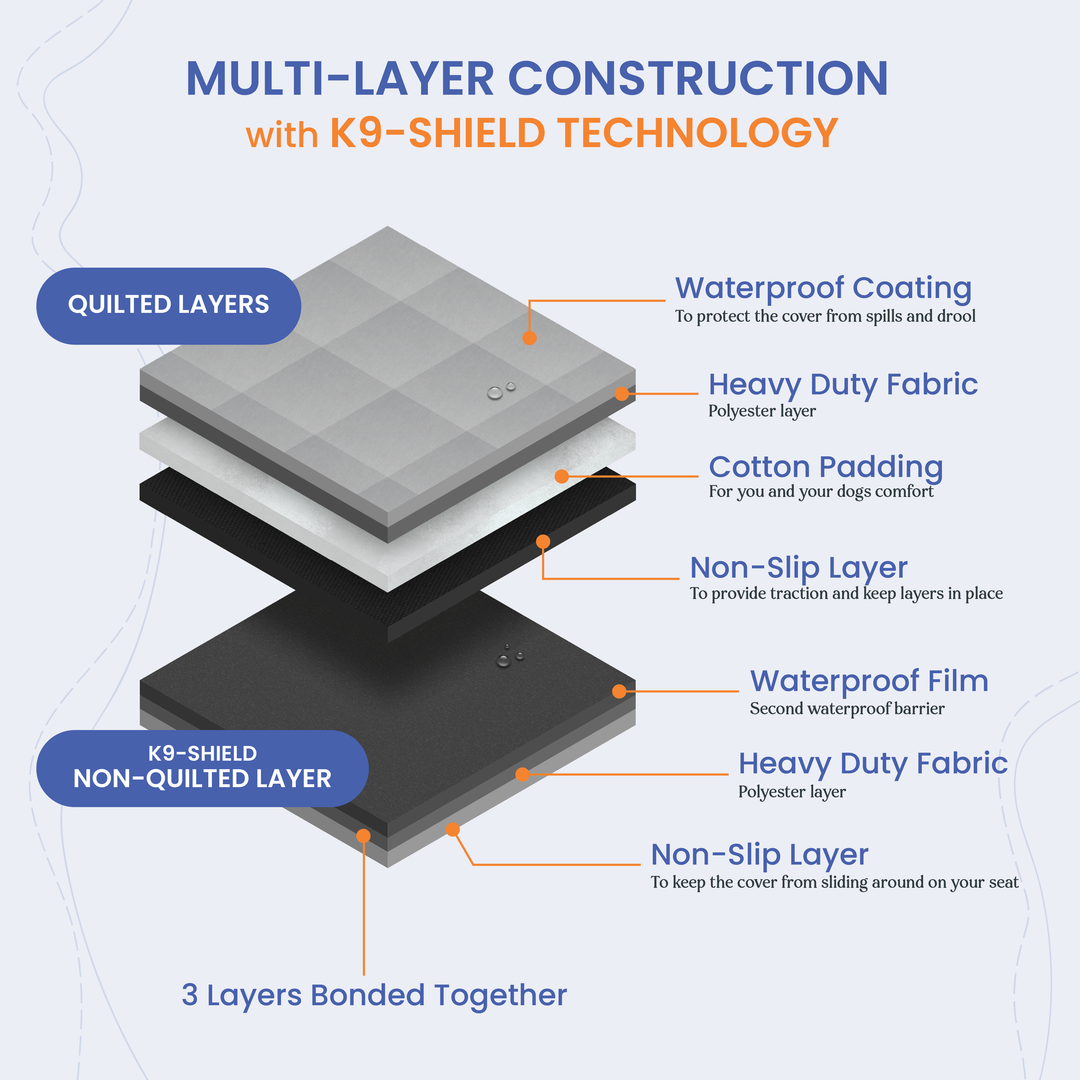 MULTI-LAYER CONSTRUCTION
with K9-SHIELD TECHNOLOGY

QUILTED LAYERS

Waterproof Coating
To protect the cover from spills and drool

Heavy Duty Fabric
Polyester layer

Cotton Padding
For you and your dogs comfort

Non-Slip Layer
To provide traction and keep layers in place

K9-SHIELD
NON-QUILTED LAYER

Waterproof Film
Second waterproof barrier

Heavy Duty Fabric
Polyester layer

Non-Slip Layer
To keep the cover from sliding around on your seat

3 Layers Bonded Together