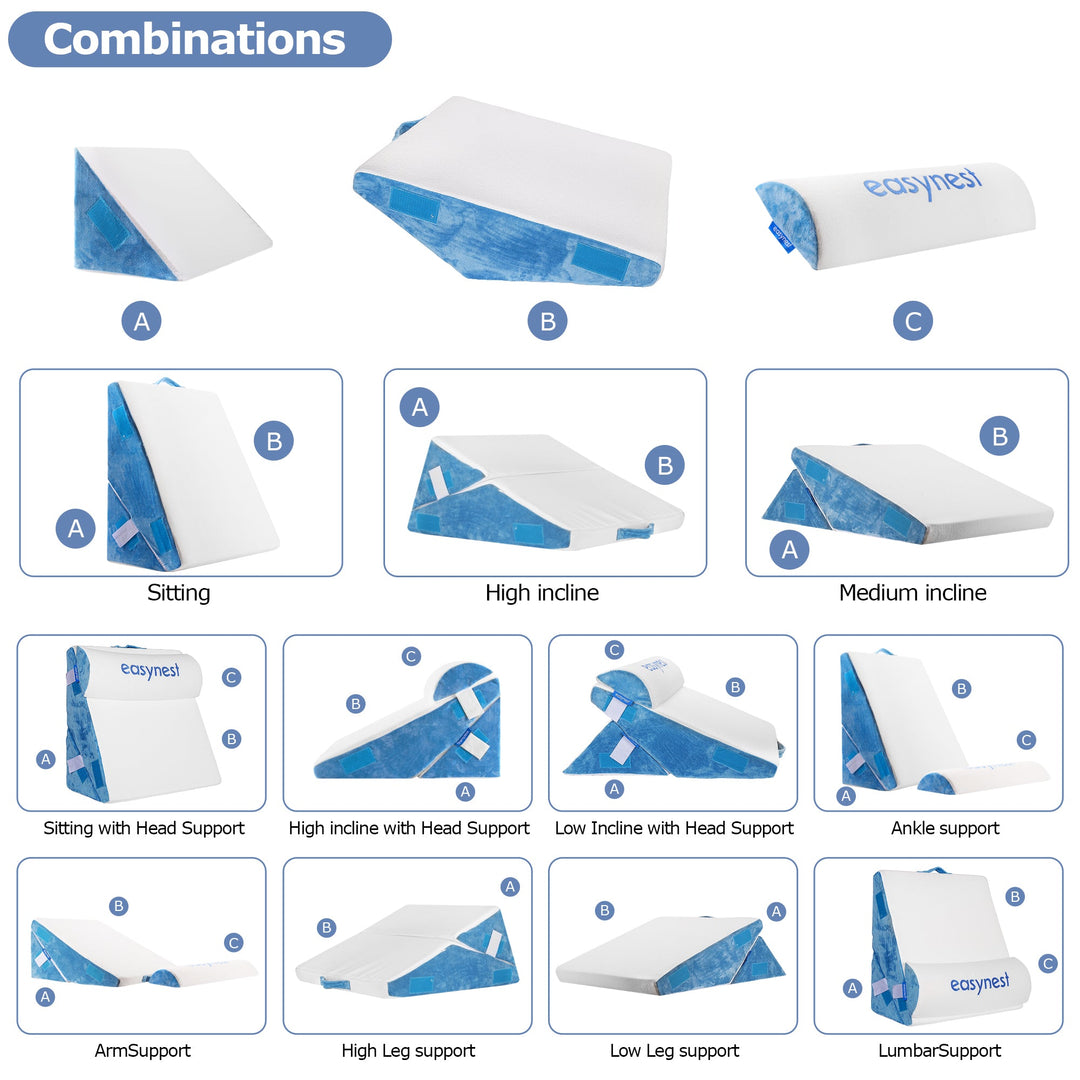 Combinations

easynest

A

B

C

B

A

Sitting

A

B

High incline

B

A

Medium incline

easynest

C

B

A

Sitting with Head Support

C

B

A

High incline with Head Support

C

B

A

Low Incline with Head Support

B

C

A

Ankle support

B

C

A

ArmSupport

A

B

High Leg support

B

A

Low Leg support

B

C

A

easynest

LumbarSupport