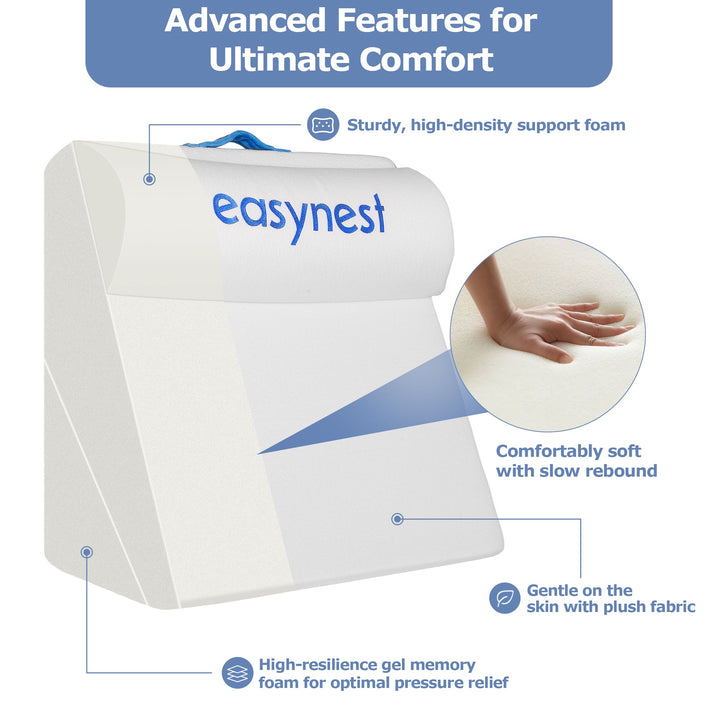 Advanced Features for Ultimate Comfort

Sturdy, high-density support foam

easynest

Comfortably soft with slow rebound

Gentle on the skin with plush fabric

High-resilience gel memory foam for optimal pressure relief