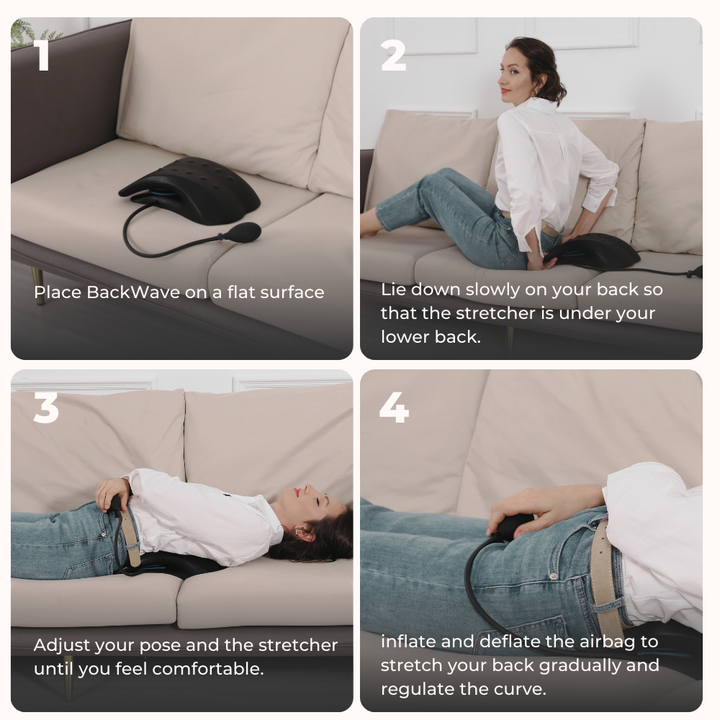 1

Place BackWave on a flat surface

2

Lie down slowly on your back so that the stretcher is under your lower back.

3

Adjust your pose and the stretcher until you feel comfortable.

4

inflate and deflate the airbag to stretch your back gradually and regulate the curve.