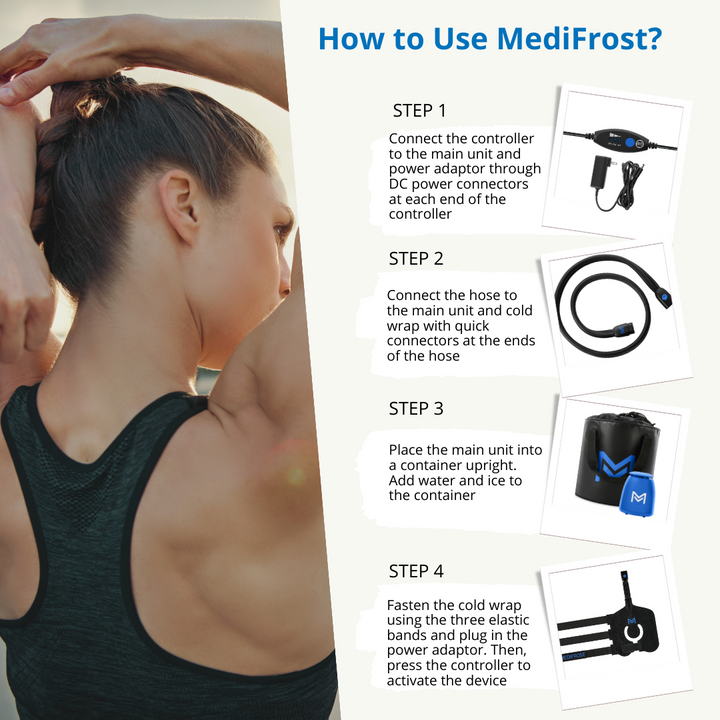 How to Use MediFrost?

STEP 1

Connect the controller to the main unit and power adaptor through DC power connectors at each end of the controller

STEP 2

Connect the hose to the main unit and cold wrap with quick connectors at the ends of the hose

STEP 3

Place the main unit into a container upright. Add water and ice to the container

STEP 4

Fasten the cold wrap using the three elastic bands and plug in the power adaptor. Then, press the controller to activate the device

MEDIFROST